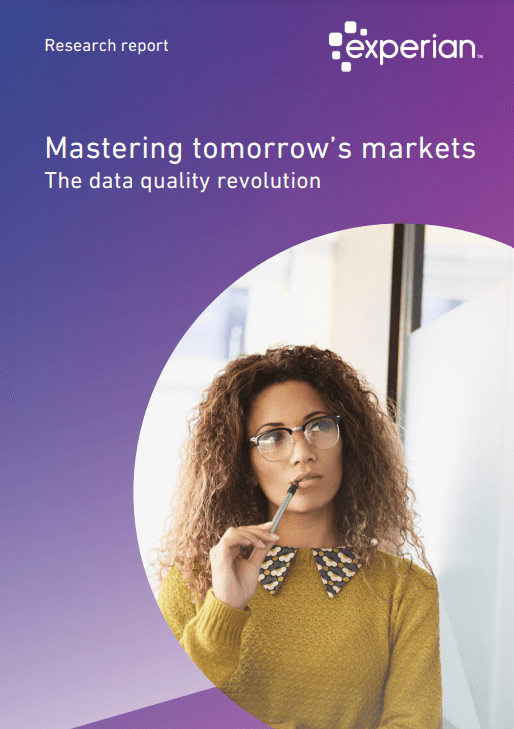 Research report

experian™

Mastering tomorrow's markets
The data quality revolution